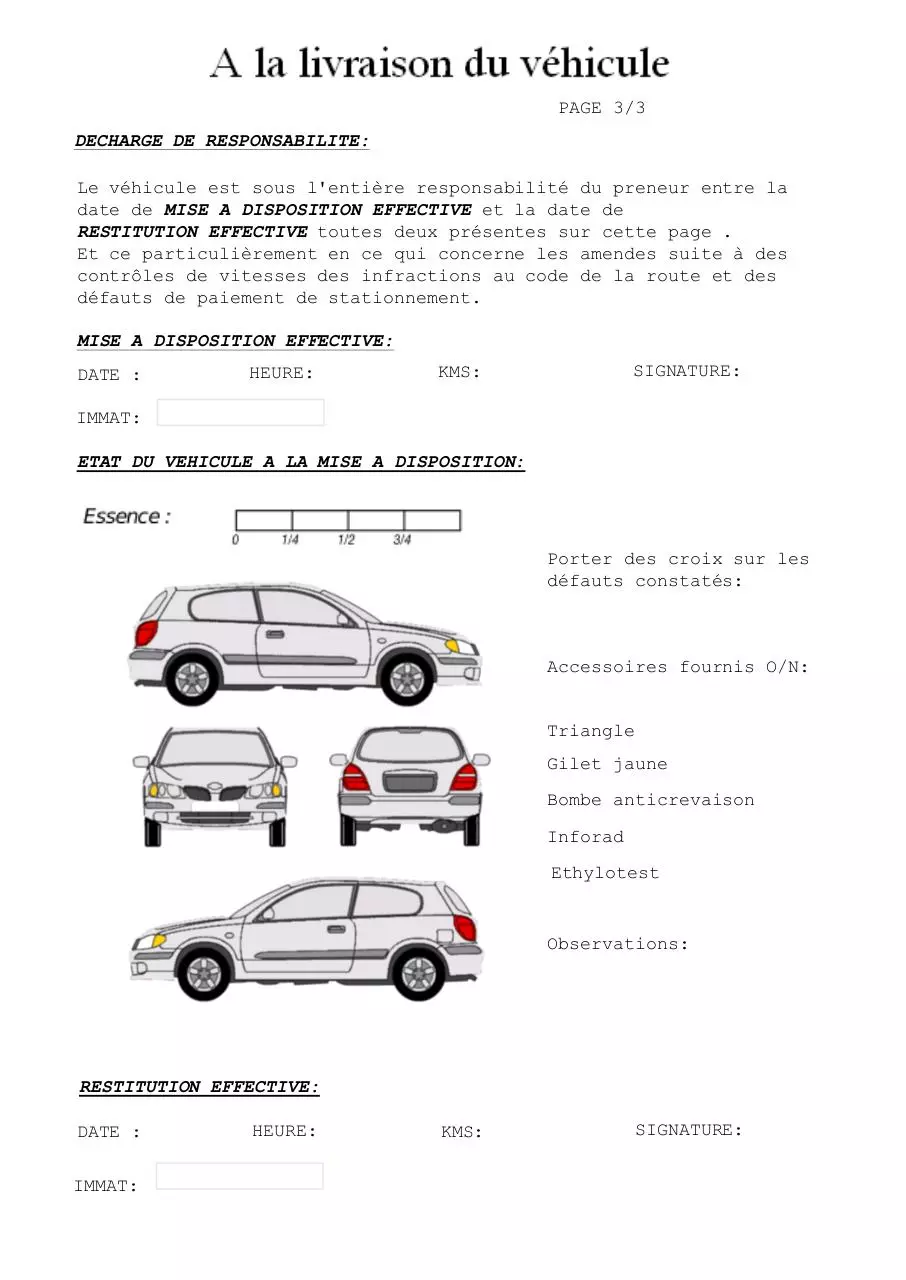 A la livraison du véhicule

PAGE 3/3

DECHARGE DE RESPONSABILITE:

Le véhicule est sous l'entière responsabilité du preneur entre la date de MISE A DISPOSITION EFFECTIVE et la date de RESTITUTION EFFECTIVE toutes deux présentes sur cette page .
Et ce particulièrement en ce qui concerne les amendes suite à des contrôles de vitesses des infractions au code de la route et des défauts de paiement de stationnement.

MISE A DISPOSITION EFFECTIVE:

DATE : HEURE: KMS: SIGNATURE:

IMMAT:

ETAT DU VEHICULE A LA MISE A DISPOSITION:

Essence :

0 1/4 1/2 3/4

Porter des croix sur les défauts constatés:

Accessoires fournis O/N:

Triangle
Gilet jaune
Bombe anticrevaison
Inforad
Ethylotest

Observations:

RESTITUTION EFFECTIVE:

DATE : HEURE: KMS: SIGNATURE:

IMMAT: